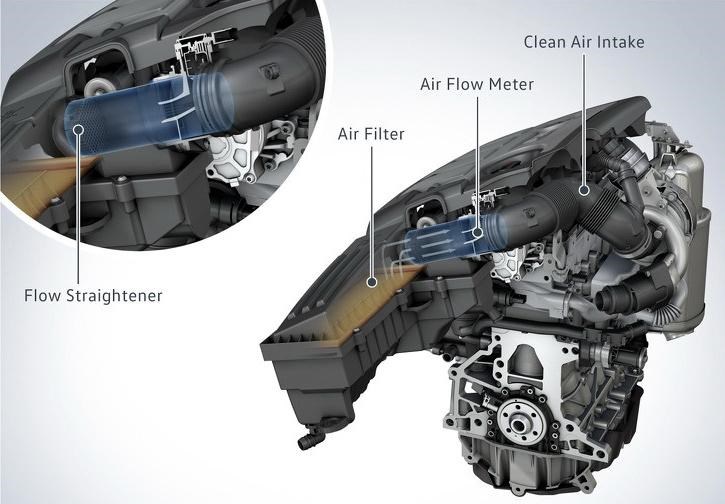 Clean Air Intake

Air Flow Meter

Air Filter

Flow Straightener