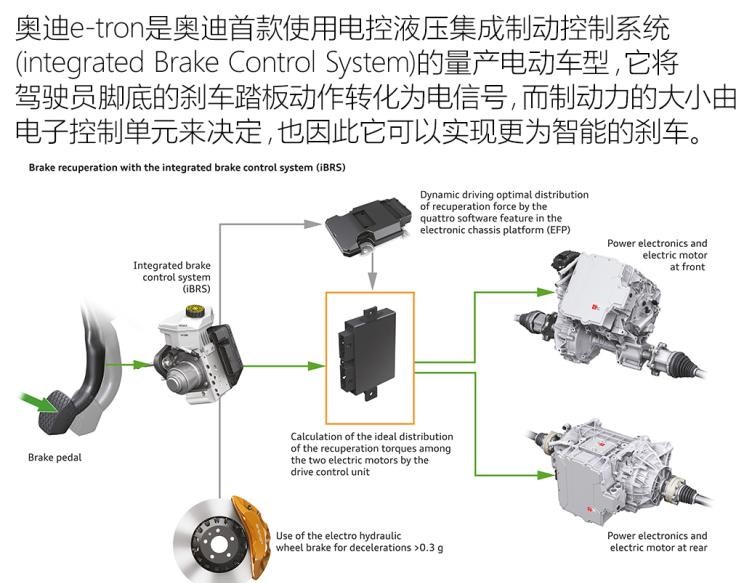 奥迪e-tron是奥迪首款使用电控液压集成制动控制系统(integrated Brake Control System)的量产电动车型，它将驾驶员脚底的刹车踏板动作转化为电信号，而制动力的大小由电子控制单元来决定，也因此它可以实现更为智能的刹车。

Brake recuperation with the integrated brake control system (iBRS)

Dynamic driving optimal distribution of recuperation force by the quattro software feature in the electronic chassis platform (EFP)

Integrated brake control system (iBRS)

Power electronics and electric motor at front

Brake pedal

Calculation of the ideal distribution of the recuperation torques among the two electric motors by the drive control unit

Use of the electro hydraulic wheel brake for decelerations >0.3 g

Power electronics and electric motor at rear