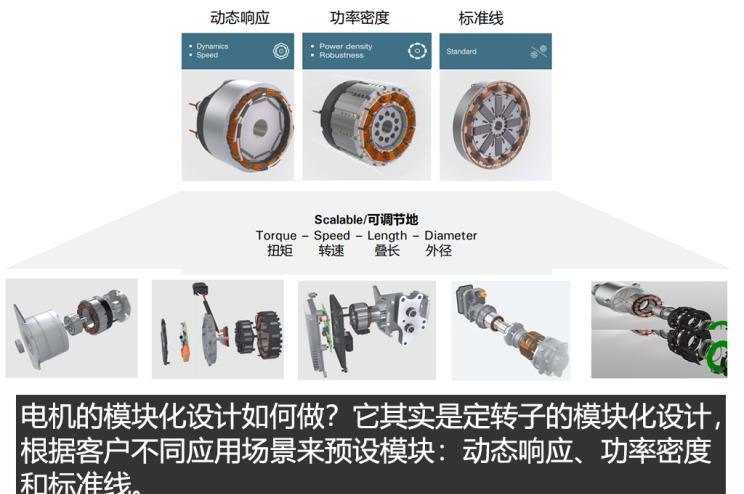 动态响应

• Dynamics
• Speed

功率密度

• Power density
• Robustness

标准线

Standard

Scalable/可调节地
Torque – Speed – Length – Diameter
扭矩 转速 叠长 外径

电机的模块化设计如何做？它其实是定转子的模块化设计，根据客户不同应用场景来预设模块：动态响应、功率密度和标准线。