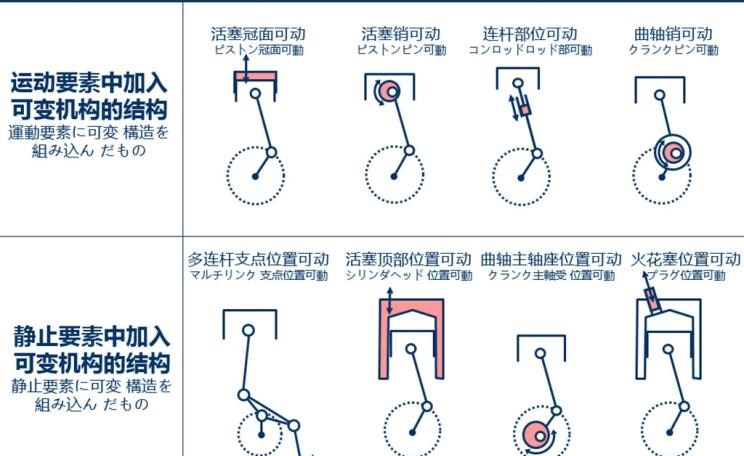 运动要素中加入可变机构的结构
運動要素に可変 構造を組み込ん だもの

活塞冠面可动
ピストン冠面可動

活塞销可动
ピストンピン可動

连杆部位可动
コンロッドロッド部可動

曲轴销可动
クランクピン可動

静止要素中加入可变机构的结构
静止要素に可変 構造を組み込ん だもの

多连杆支点位置可动
マルチリンク 支点位置可動

活塞顶部位置可动
シリンダヘッド 位置可動

曲轴主轴座位置可动
クランク主軸受 位置可動

火花塞位置可动
プラグ位置可動