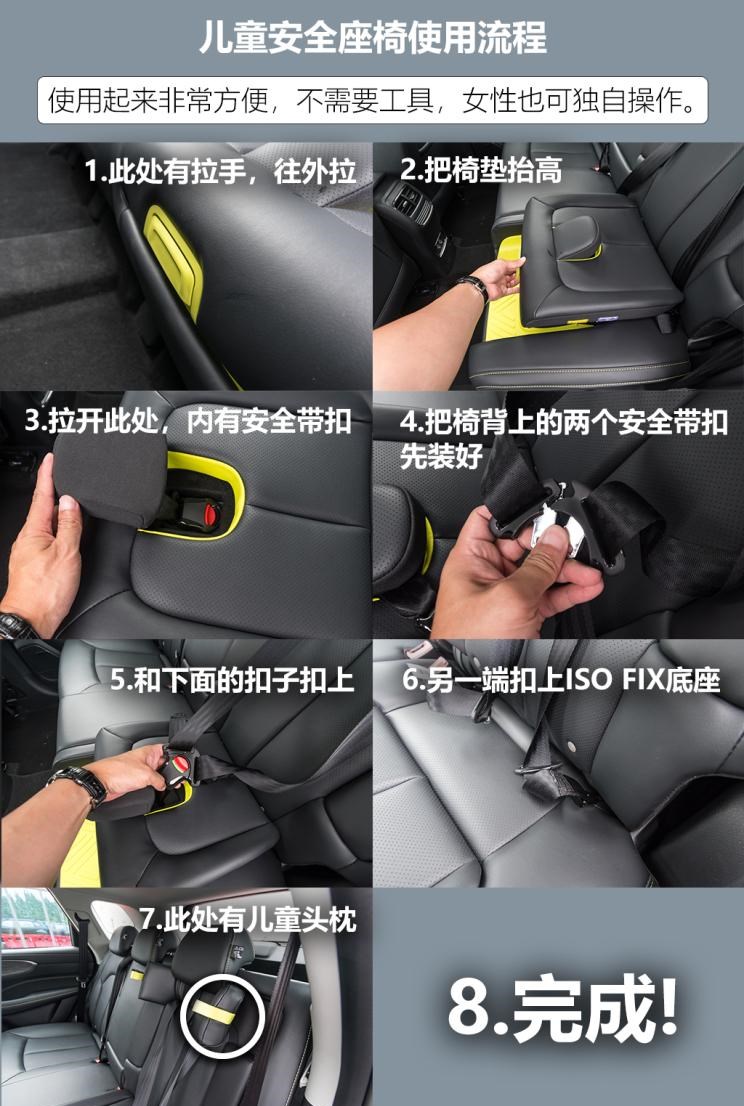 儿童安全座椅使用流程

使用起来非常方便，不需要工具，女性也可独自操作。

1.此处有拉手，往外拉

2.把椅垫抬高

3.拉开此处，内有安全带扣

4.把椅背上的两个安全带扣先装好

5.和下面的扣子扣上

6.另一端扣上ISO FIX底座

7.此处有儿童头枕

8.完成!